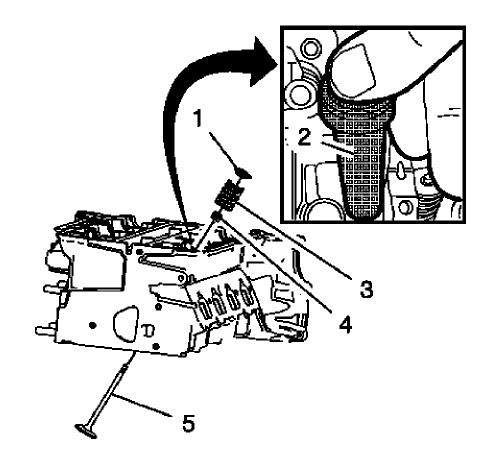 1
2
3
4
5