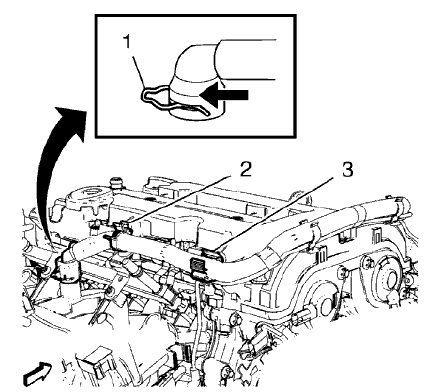 1
2
3