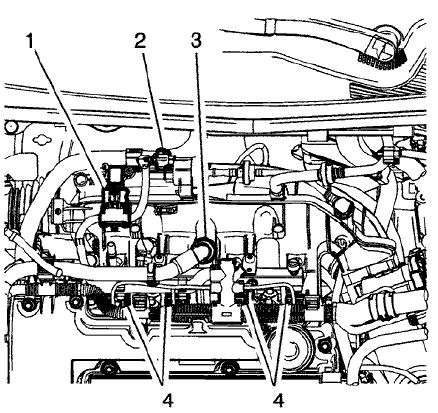 1
2
3
4
4