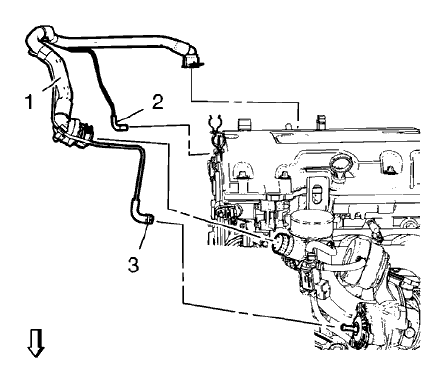 1
2
3