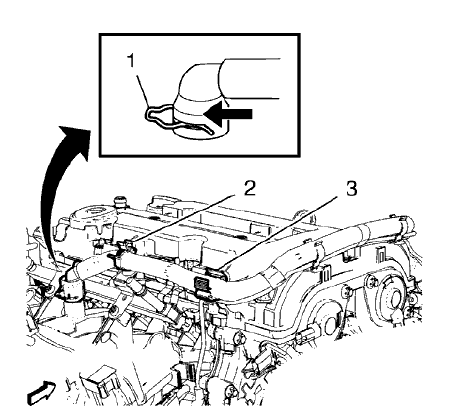 1
2
3