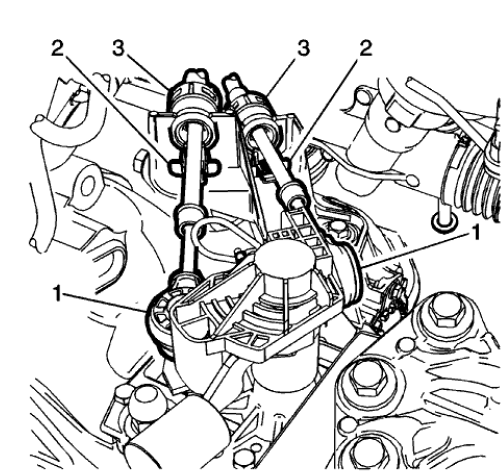 2
3
3
2
1
1