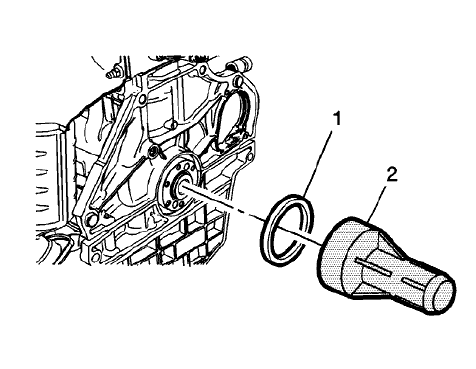 1

2