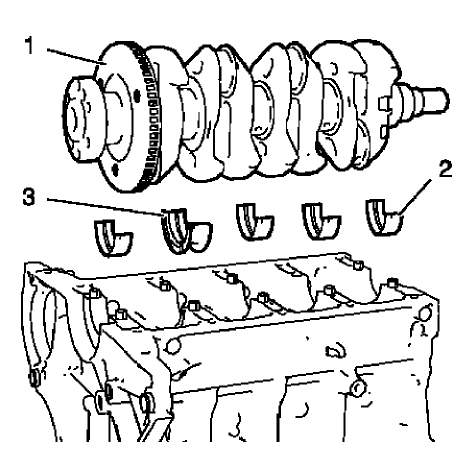 1
2
3