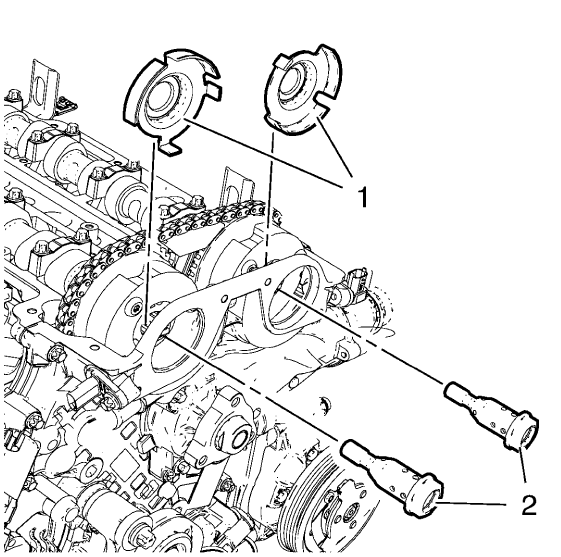 1
2