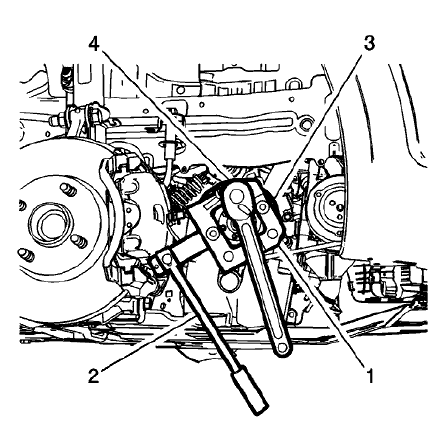 4
3
2
1