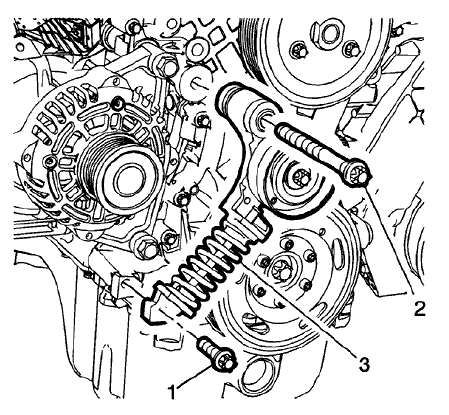 2
3
1