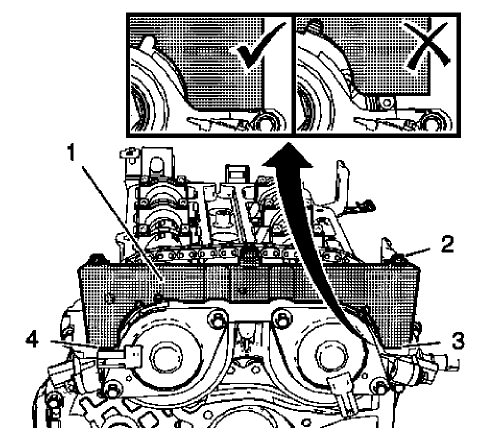 1
2
4
3