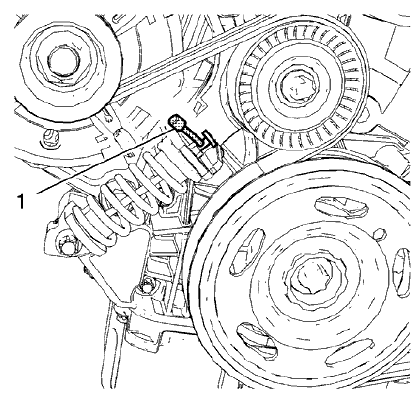 1