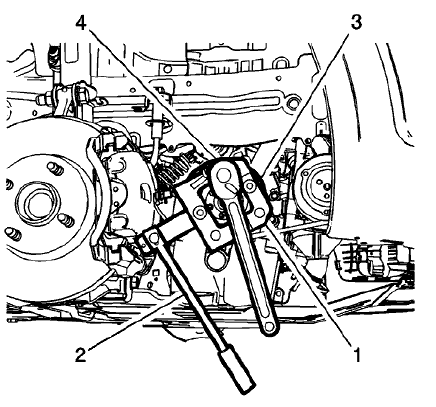 4
3
2
1