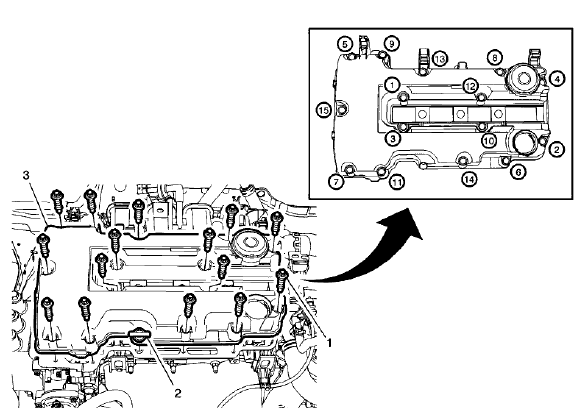 5
9
13
8
4
1
12
15
3
10
2
7
11
14
6
3
1
2