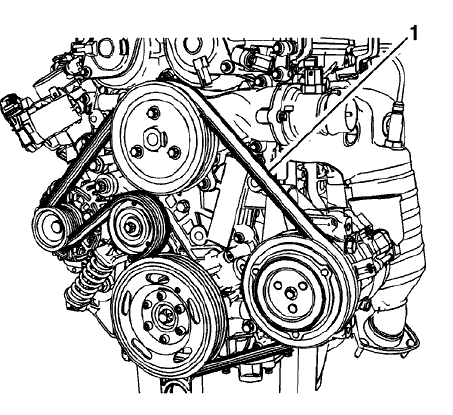 1