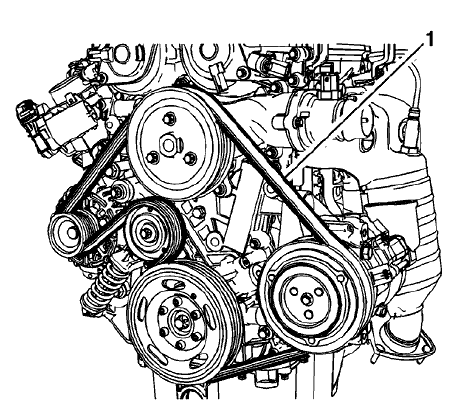 1