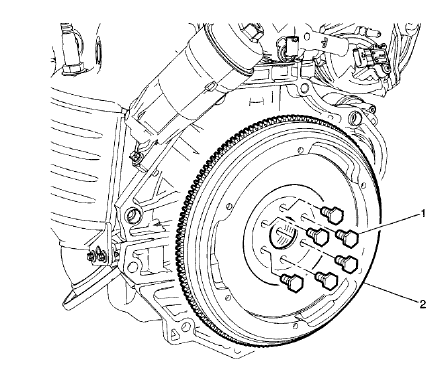 1
2