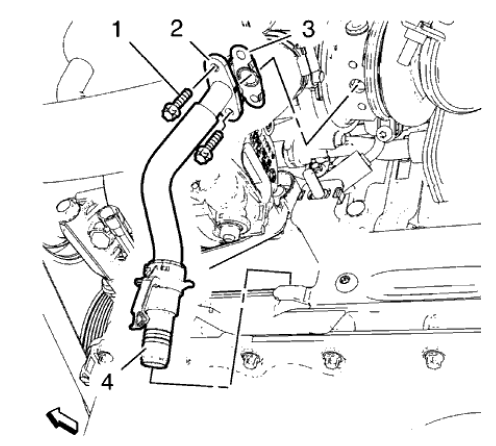 1
2
3
4