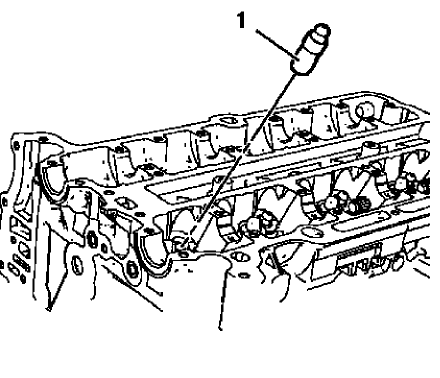 1