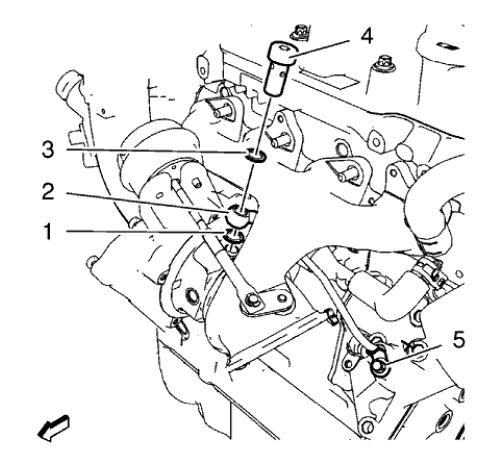 4
3
2
1
5