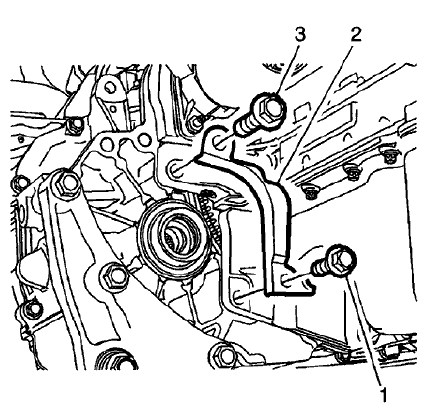 3
2
1