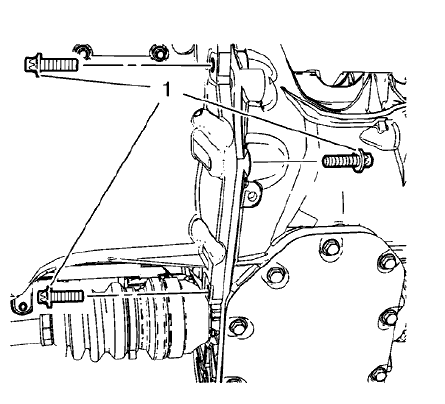 1