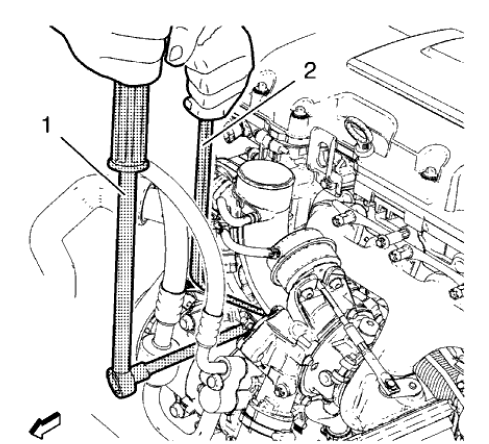 1
2