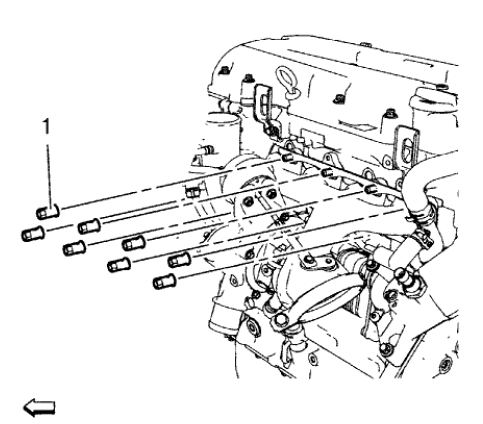 1