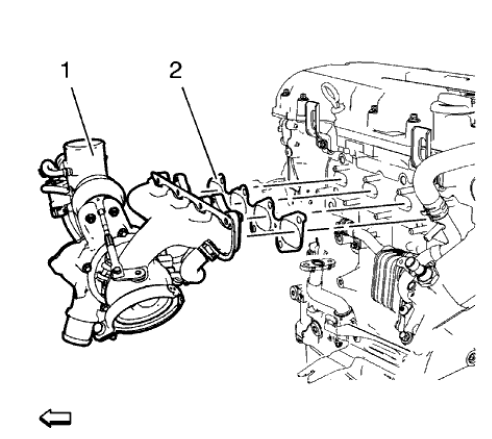 1

2