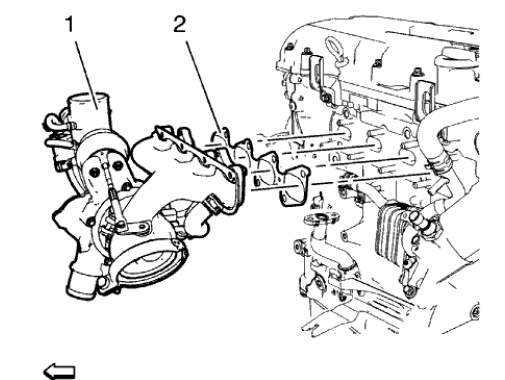 1
2