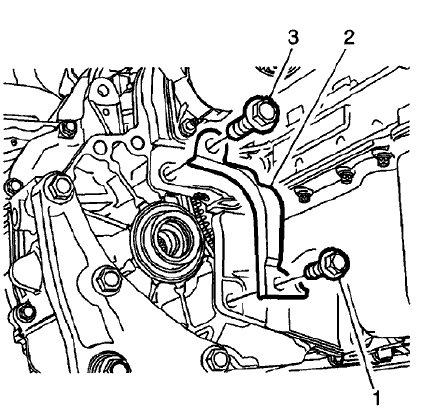 3
2
1