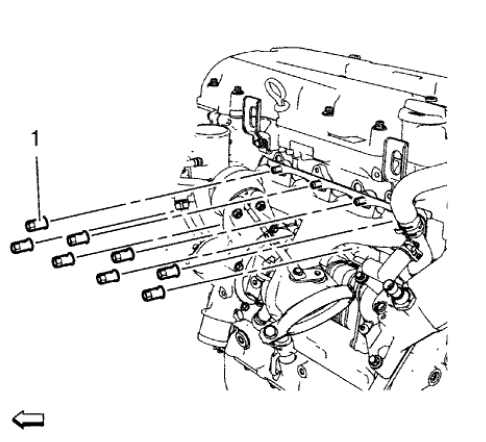 1