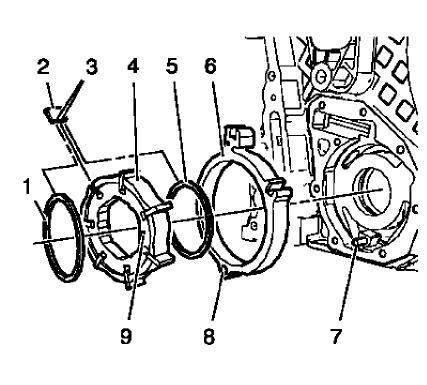 2
3
4
5
6
1
9
8
7