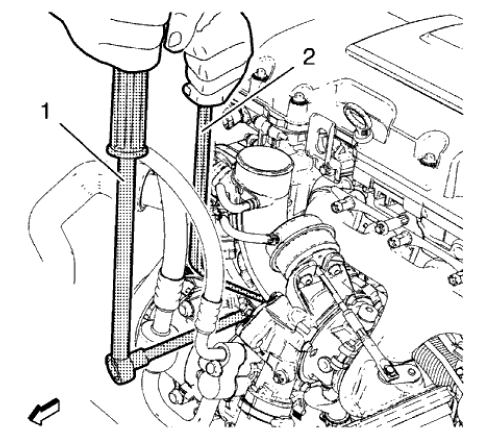 2

1