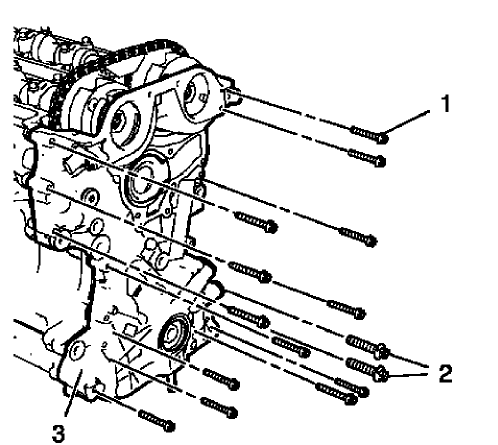 1
2
3