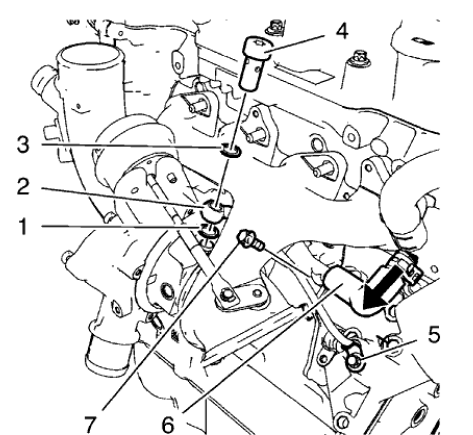 4
3
2
1
5
7
6