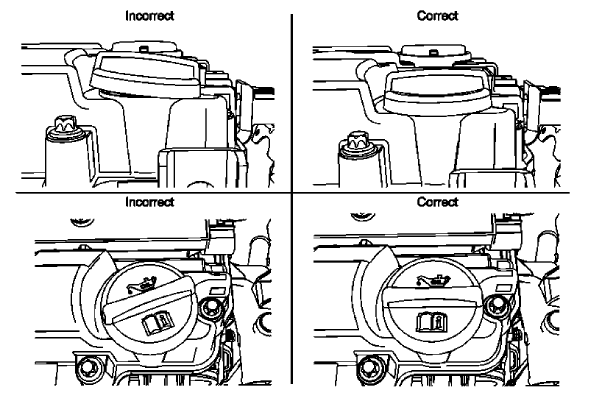 Incorrect

Correct

Incorrect

Correct