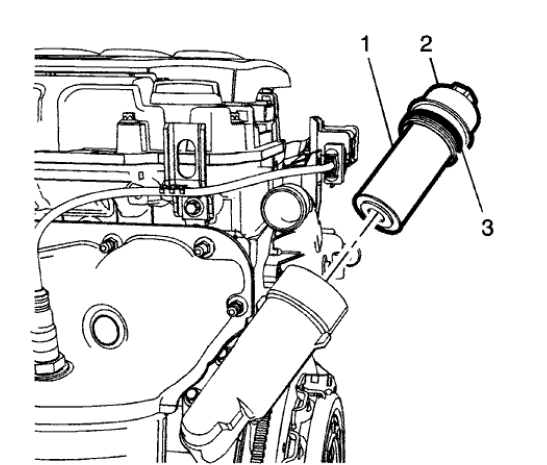 1
2
3