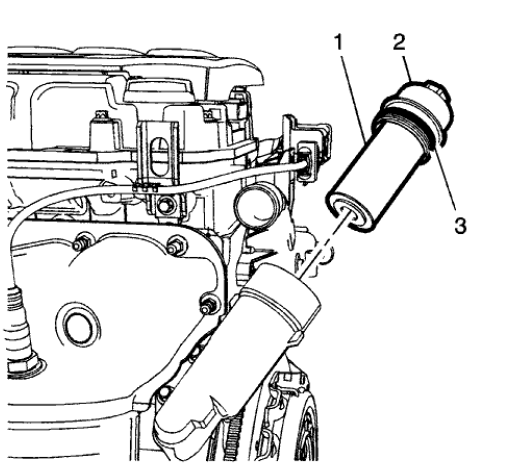 1
2
3