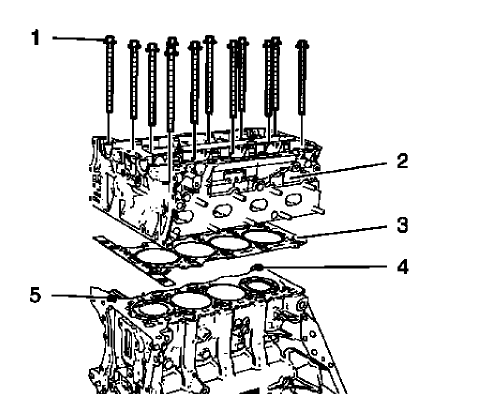 1
2
3
4
5