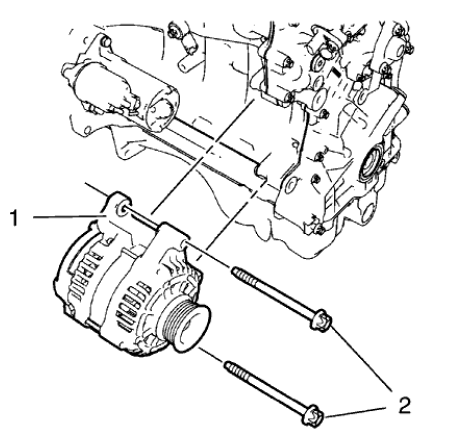 1

2