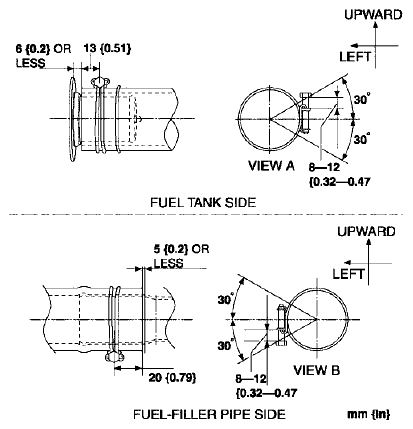 UPWARD

LEFT

6 {0.2} OR LESS

13 {0.51}

30°

30°

VIEW A

8—12 {0.32—0.47

FUEL TANK SIDE

UPWARD

LEFT

5 {0.2} OR LESS

30°

30°

20 {0.79}

VIEW B

8—12 {0.32—0.47

FUEL-FILLER PIPE SIDE

mm {in}