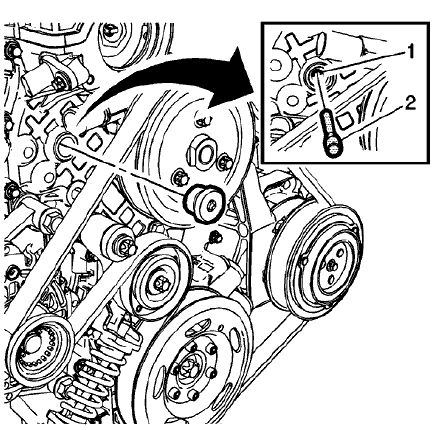 1
2