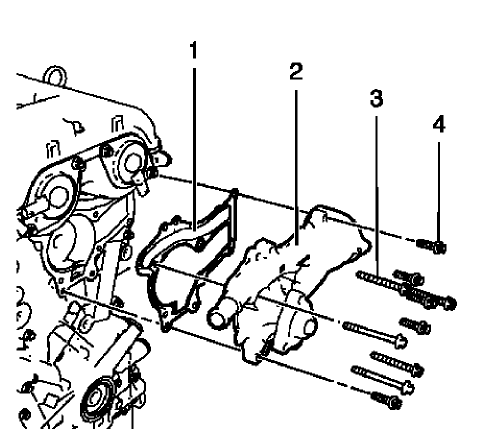 1
2
3
4