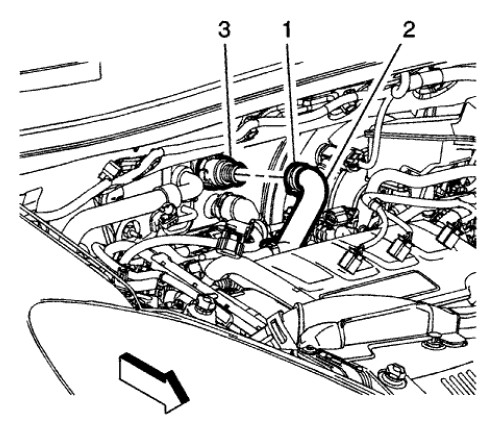 3 1 2