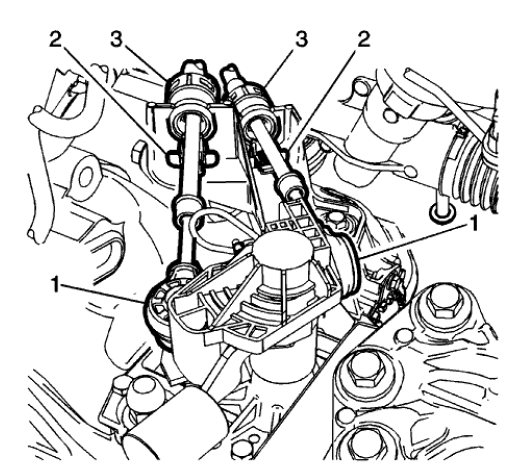 2
3
3
2
1
1