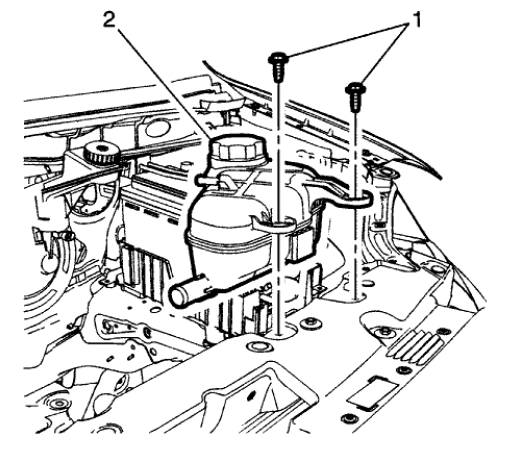 2

1