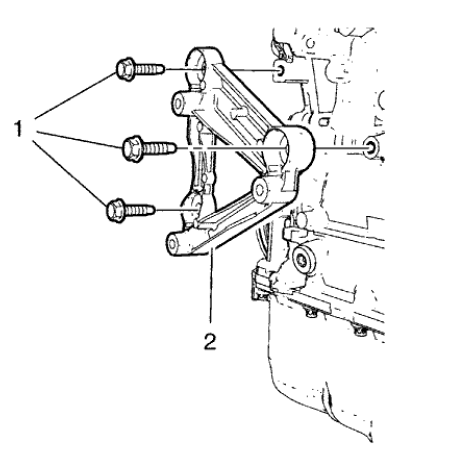 1
2