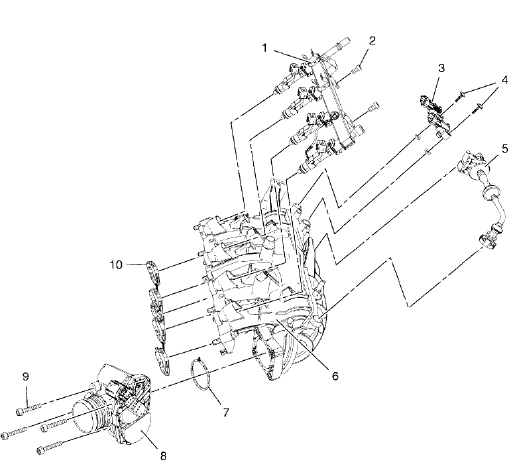 1
2
3
4
5
10
6
9
7
8