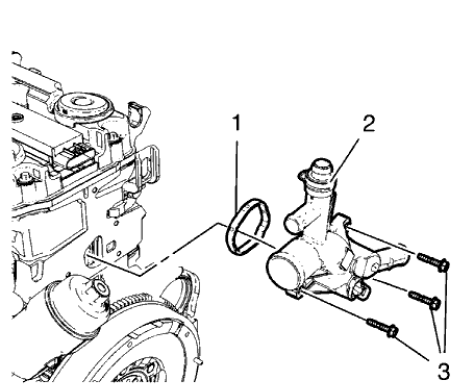 1
2
3