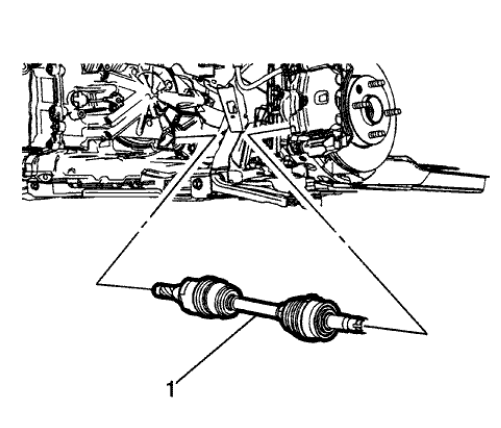 1