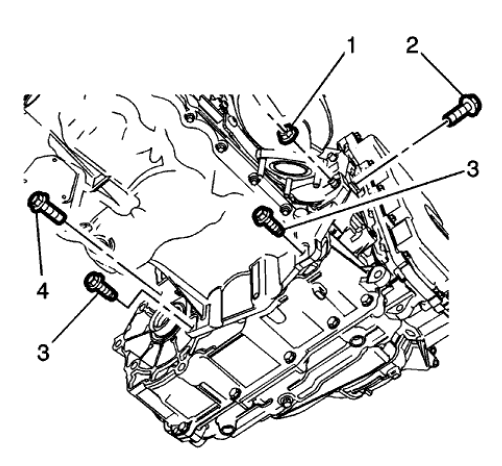 1
2
3
4
3