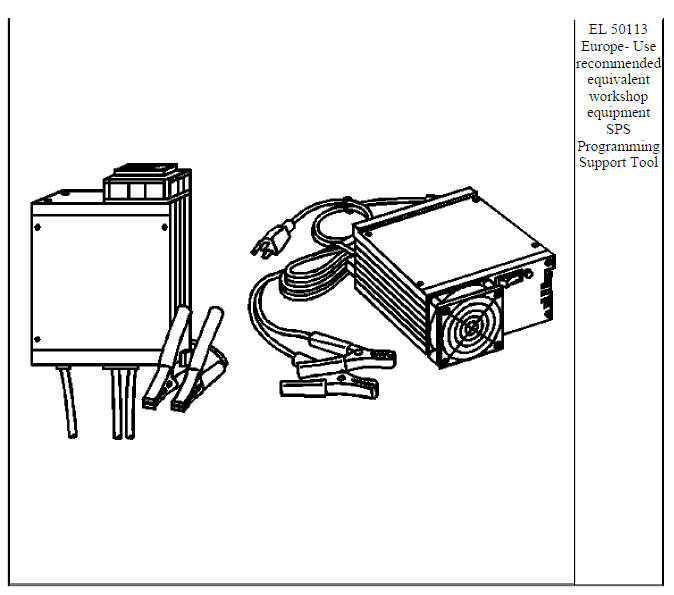 EL 50113
Europe- Use recommended equivalent workshop equipment
SPS Programming Support Tool